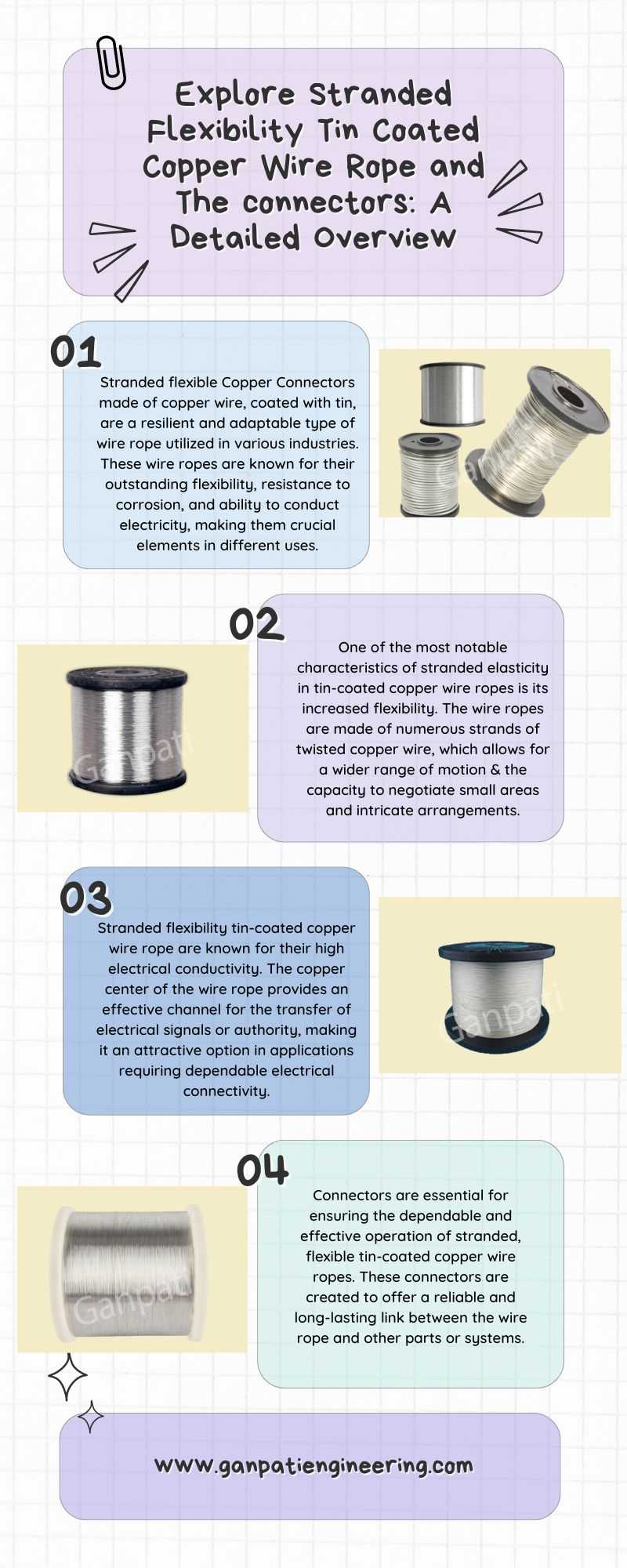 Explore Stranded Flexibility Tin Coated Copper Wire Rope and The connectors: A Detailed Overview

01

Stranded flexible Copper Connectors made of copper wire, coated with tin, are a resilient and adaptable type of wire rope utilized in various industries. These wire ropes are known for their outstanding flexibility, resistance to corrosion, and ability to conduct electricity, making them crucial elements in different uses.

Ganpati

02

One of the most notable characteristics of stranded elasticity in tin-coated copper wire ropes is its increased flexibility. The wire ropes are made of numerous strands of twisted copper wire, which allows for a wider range of motion & the capacity to negotiate small areas and intricate arrangements.

Ganpati

03

Stranded flexibility tin-coated copper wire rope are known for their high electrical conductivity. The copper center of the wire rope provides an effective channel for the transfer of electrical signals or authority, making it an attractive option in applications requiring dependable electrical connectivity.

Ganpati

04

Connectors are essential for ensuring the dependable and effective operation of stranded, flexible tin-coated copper wire ropes. These connectors are created to offer a reliable and long-lasting link between the wire rope and other parts or systems.

Ganpati

www.ganpatiengineering.com