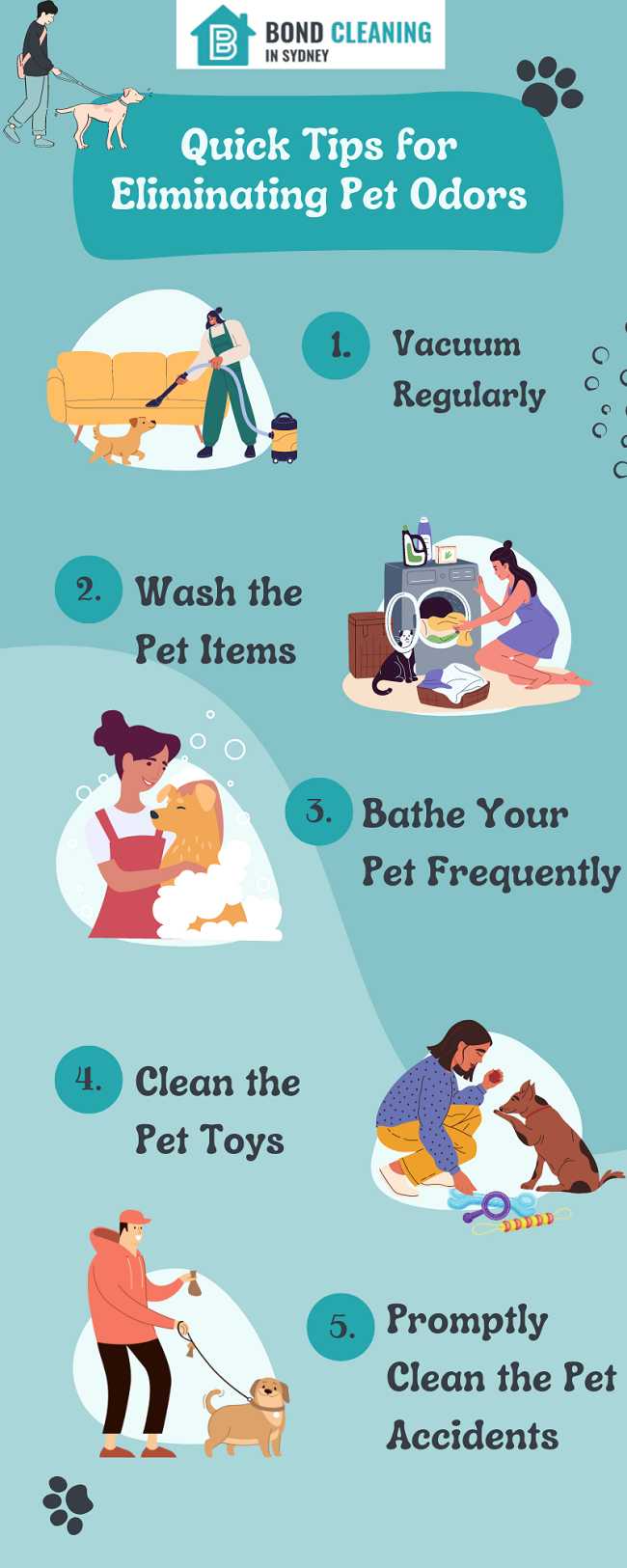 BOND CLEANING
IN SYDNEY

Quick Tips for Eliminating Pet Odors

1. Vacuum Regularly

2. Wash the Pet Items

3. Bathe Your Pet Frequently

4. Clean the Pet Toys

5. Promptly Clean the Pet Accidents