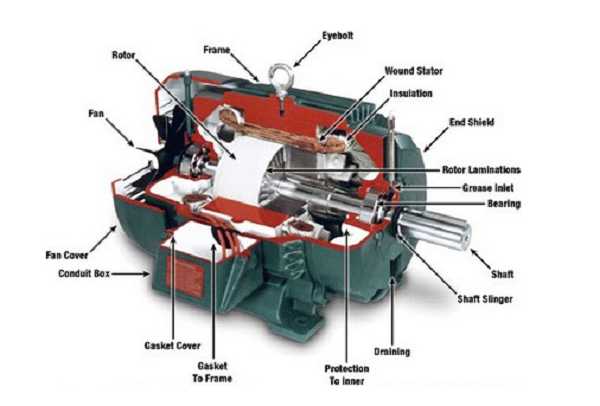 Eyebolt
Frame
Rotor
Wound Stator
Insulation
Fan
End Shield
Rotor Laminations
Grease Inlet
Bearing
Fan Cover
Conduit Box
Shaft
Shaft Slinger
Gasket Cover
Gasket To Frame
Protection To Inner
Draining